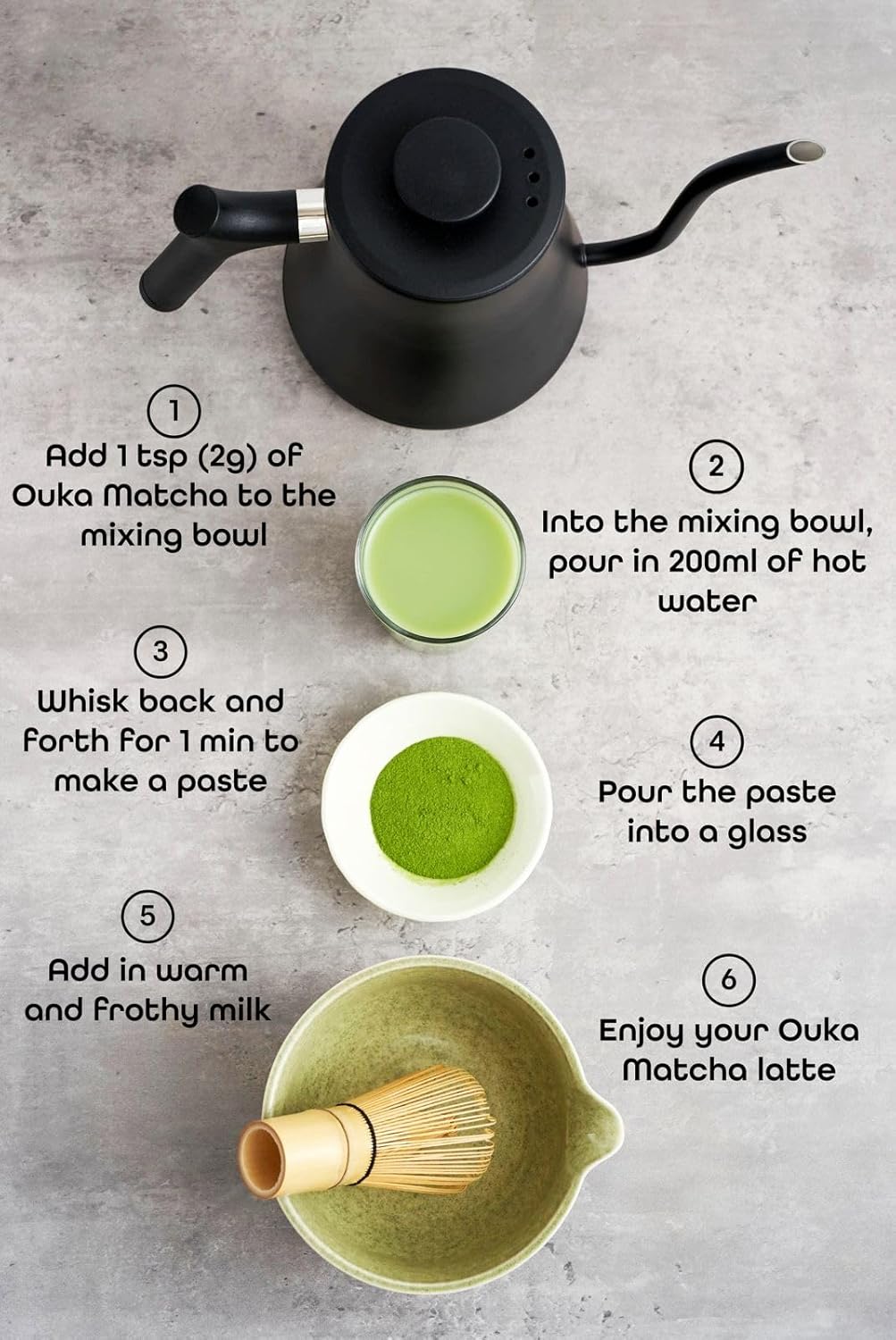 1
Add 1 tsp (2g) of Ouka Matcha to the mixing bowl

2
Into the mixing bowl, pour in 200ml of hot water

3
Whisk back and forth for 1 min to make a paste

4
Pour the paste into a glass

5
Add in warm and frothy milk

6
Enjoy your Ouka Matcha latte